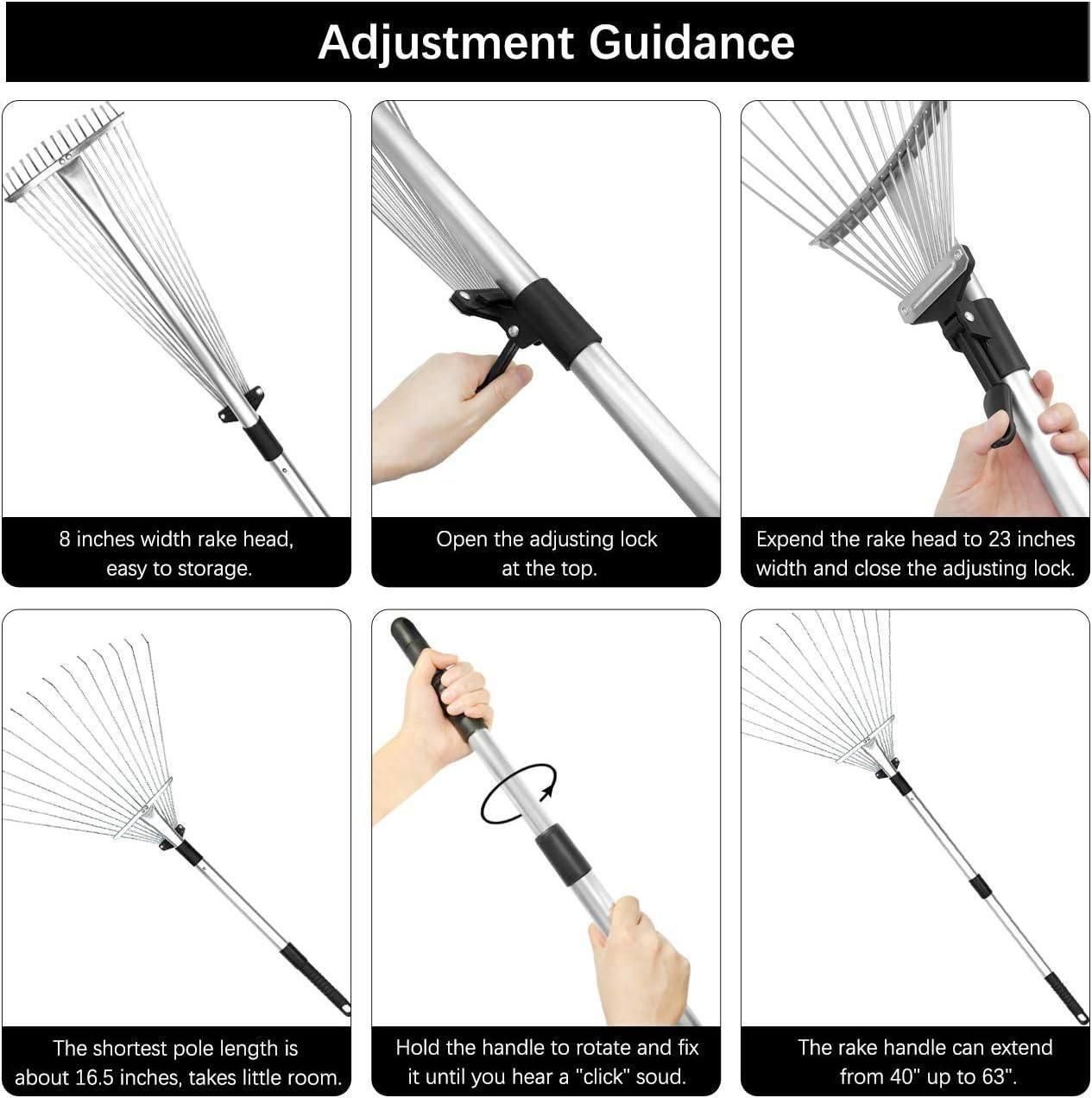 Adjustment Guidance

8 inches width rake head, easy to storage.

Open the adjusting lock at the top.

Expend the rake head to 23 inches width and close the adjusting lock.

The shortest pole length is about 16.5 inches, takes little room.

Hold the handle to rotate and fix it until you hear a "click" soud.

The rake handle can extend from 40" up to 63".